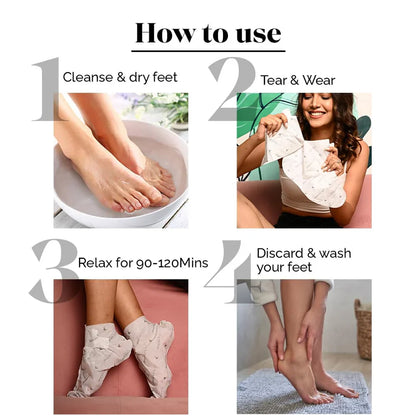 How to use

1 Cleanse & dry feet

2 Tear & Wear

3 Relax for 90-120Mins

4 Discard & wash your feet